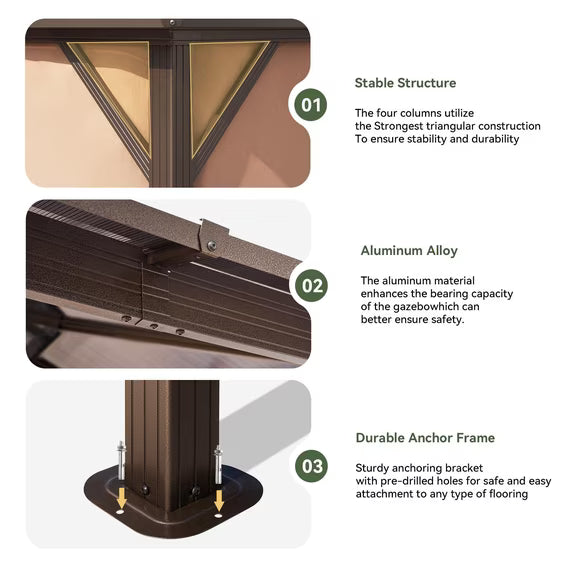 01

Stable Structure

The four columns utilize the Strongest triangular construction To ensure stability and durability

02

Aluminum Alloy

The aluminum material enhances the bearing capacity of the gazebowhich can better ensure safety.

03

Durable Anchor Frame

Sturdy anchoring bracket with pre-drilled holes for safe and easy attachment to any type of flooring