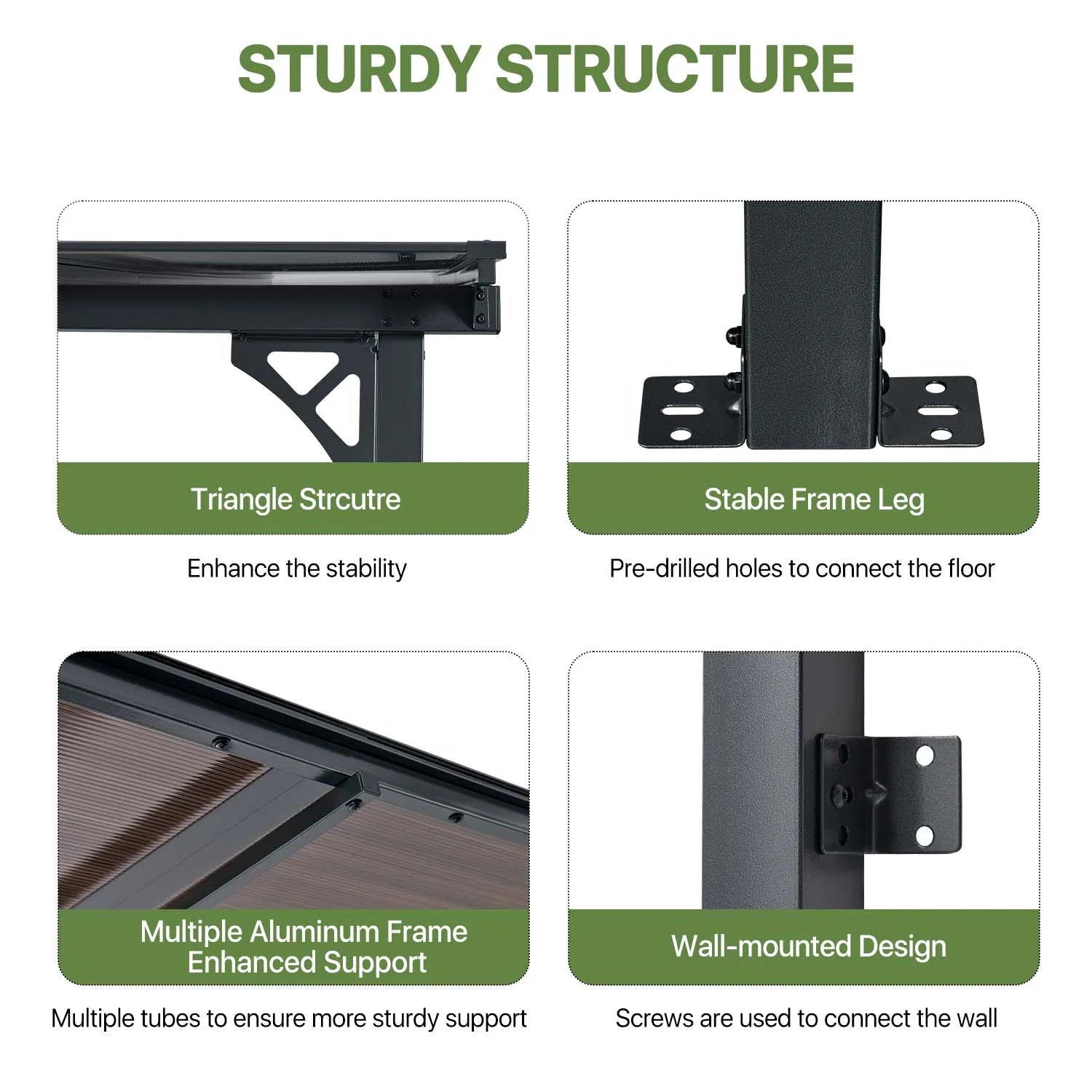 STURDY STRUCTURE

Triangle Strcutre

Enhance the stability

Stable Frame Leg

Pre-drilled holes to connect the floor

Multiple Aluminum Frame Enhanced Support

Multiple tubes to ensure more sturdy support

Wall-mounted Design

Screws are used to connect the wall