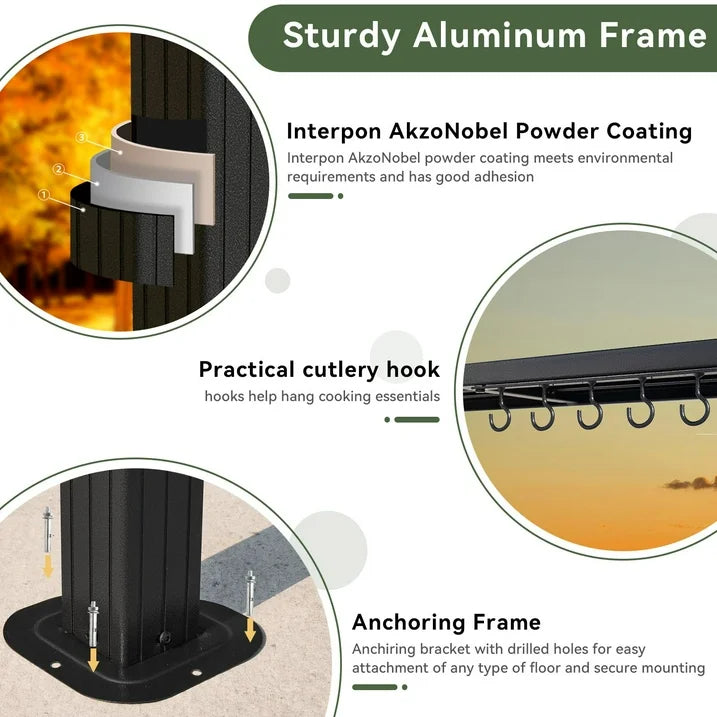 Sturdy Aluminum Frame

③
②
①

Interpon AkzoNobel Powder Coating
Interpon AkzoNobel powder coating meets environmental requirements and has good adhesion

Practical cutlery hook
hooks help hang cooking essentials

Anchoring Frame
Anchiring bracket with drilled holes for easy attachment of any type of floor and secure mounting