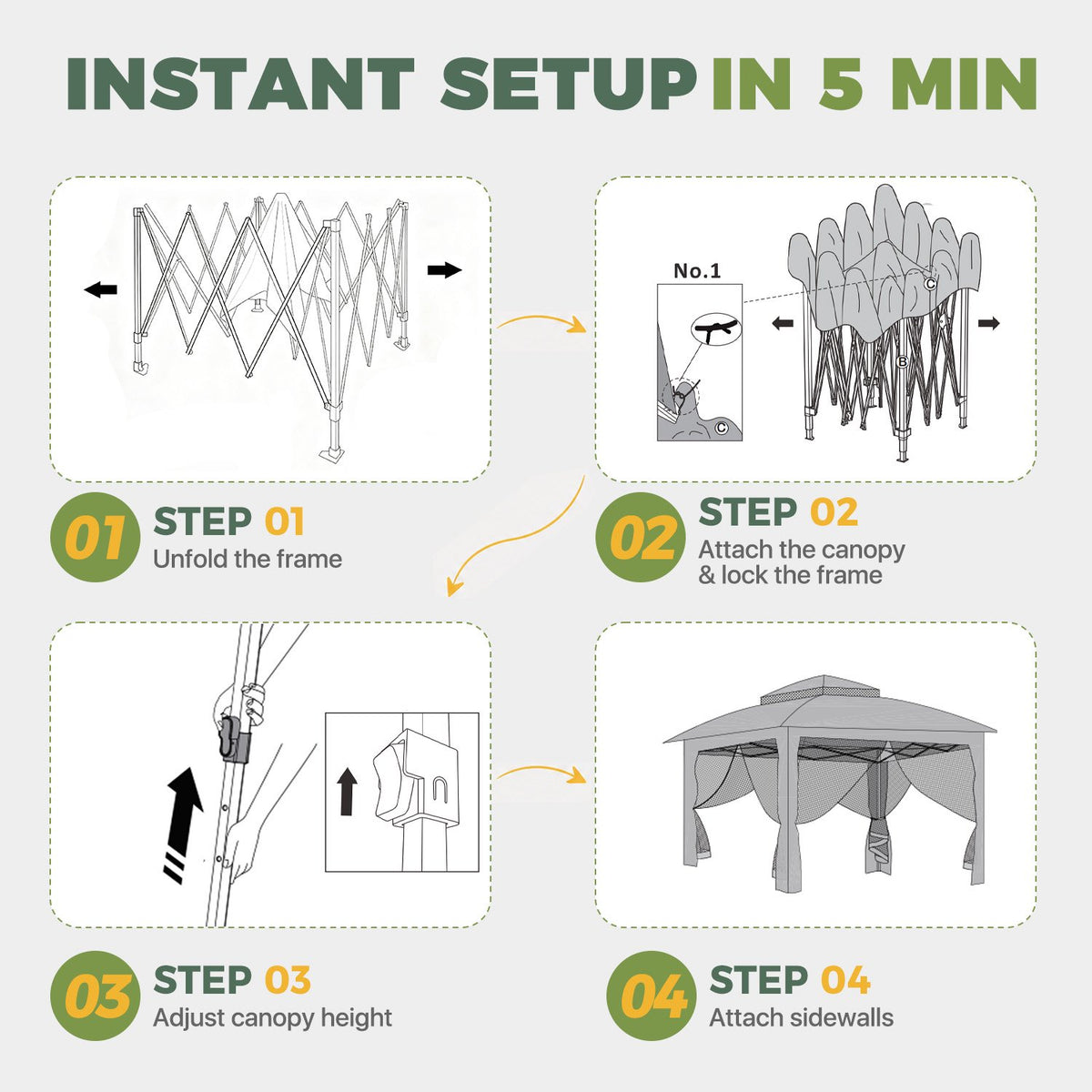 INSTANT SETUP IN 5 MIN

No.1

C

C

B

01 STEP 01
Unfold the frame

02 STEP 02
Attach the canopy & lock the frame

03 STEP 03
Adjust canopy height

04 STEP 04
Attach sidewalls