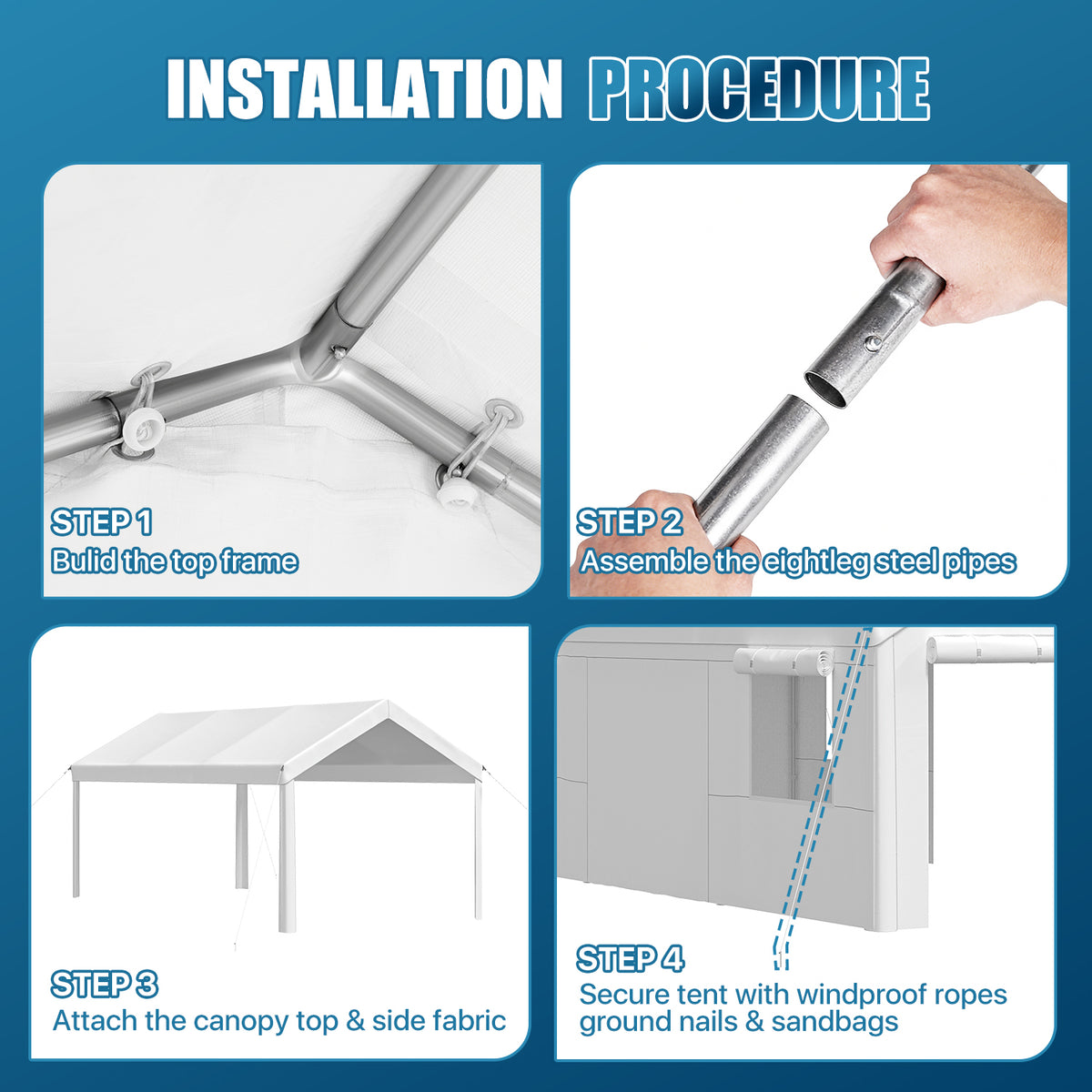 INSTALLATION PROCEDURE

STEP 1
Bulid the top frame

STEP 2
Assemble the eightleg steel pipes

STEP 3
Attach the canopy top & side fabric

STEP 4
Secure tent with windproof ropes ground nails & sandbags