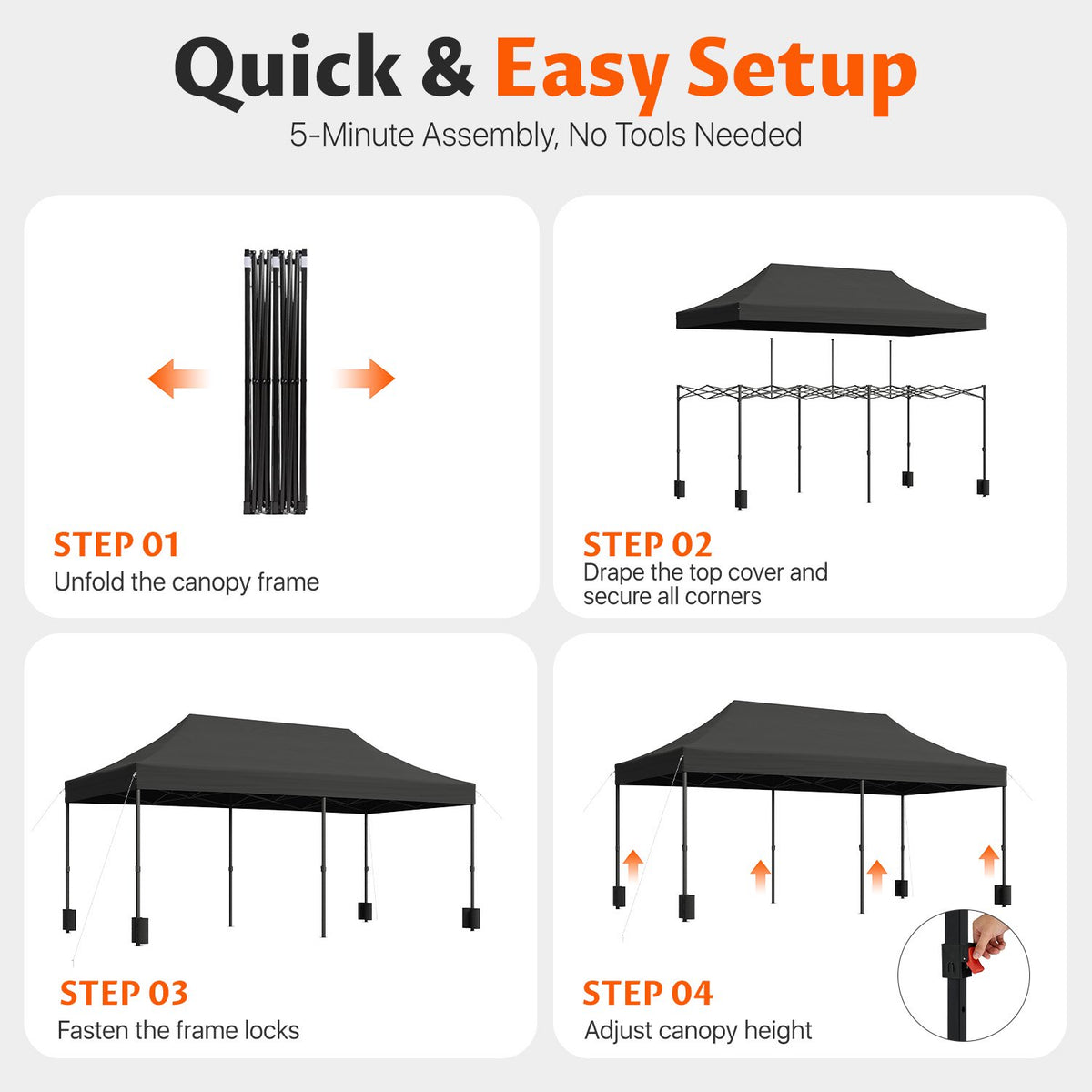 Quick & Easy Setup

5-Minute Assembly, No Tools Needed

STEP 01
Unfold the canopy frame

STEP 02
Drape the top cover and secure all corners

STEP 03
Fasten the frame locks

STEP 04
Adjust canopy height