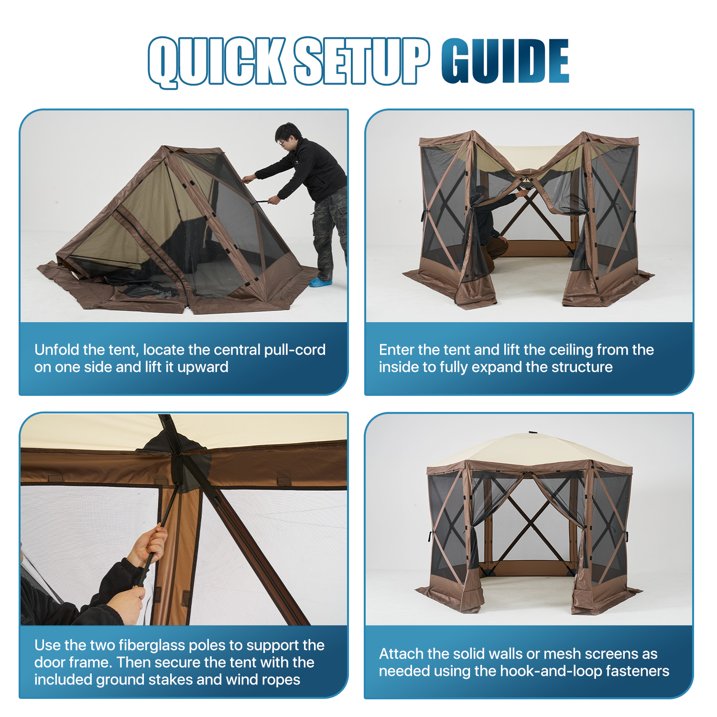 QUICK SETUP GUIDE

Unfold the tent, locate the central pull-cord on one side and lift it upward

Enter the tent and lift the ceiling from the inside to fully expand the structure

Use the two fiberglass poles to support the door frame. Then secure the tent with the included ground stakes and wind ropes

Attach the solid walls or mesh screens as needed using the hook-and-loop fasteners