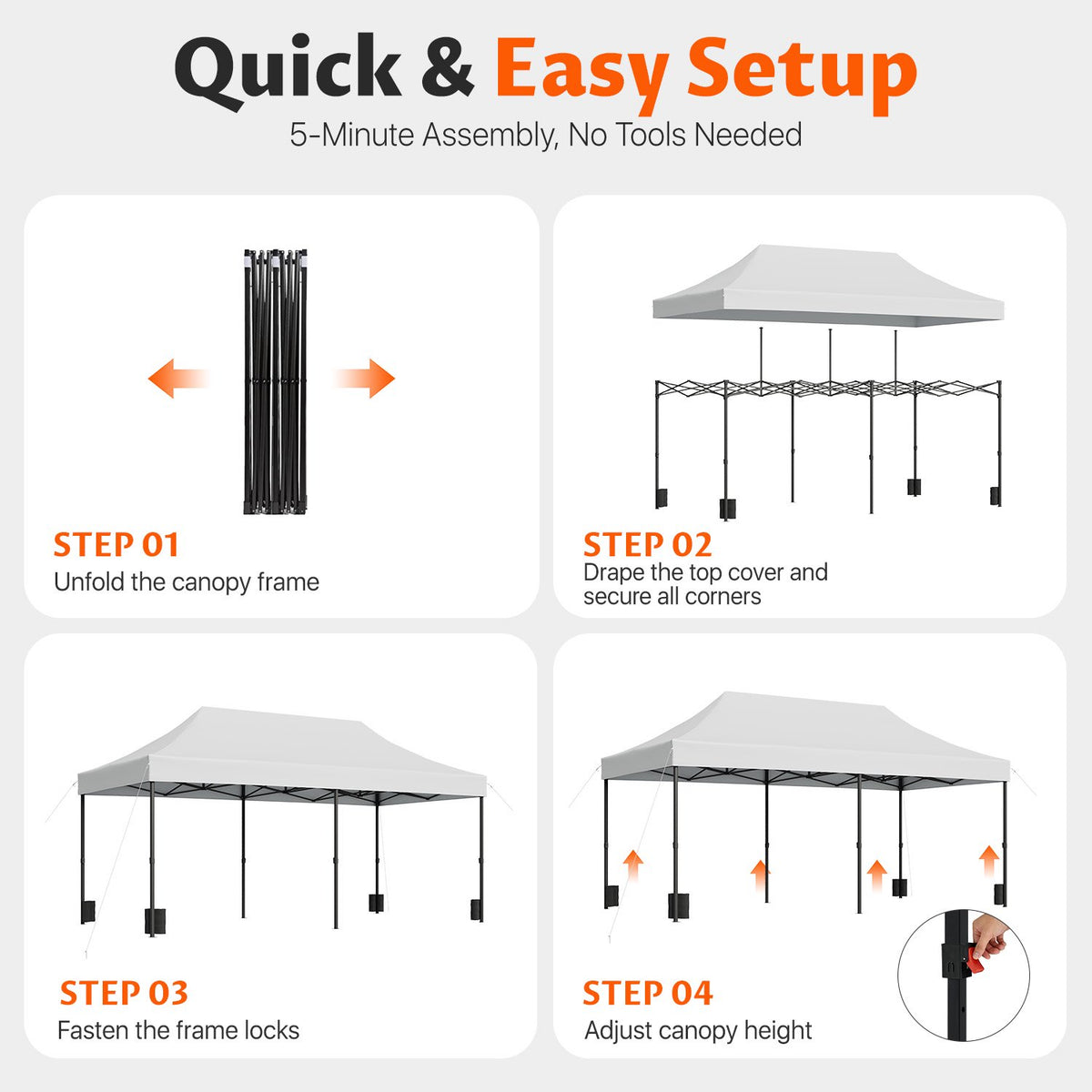 Quick & Easy Setup
5-Minute Assembly, No Tools Needed

STEP 01
Unfold the canopy frame

STEP 02
Drape the top cover and secure all corners

STEP 03
Fasten the frame locks

STEP 04
Adjust canopy height