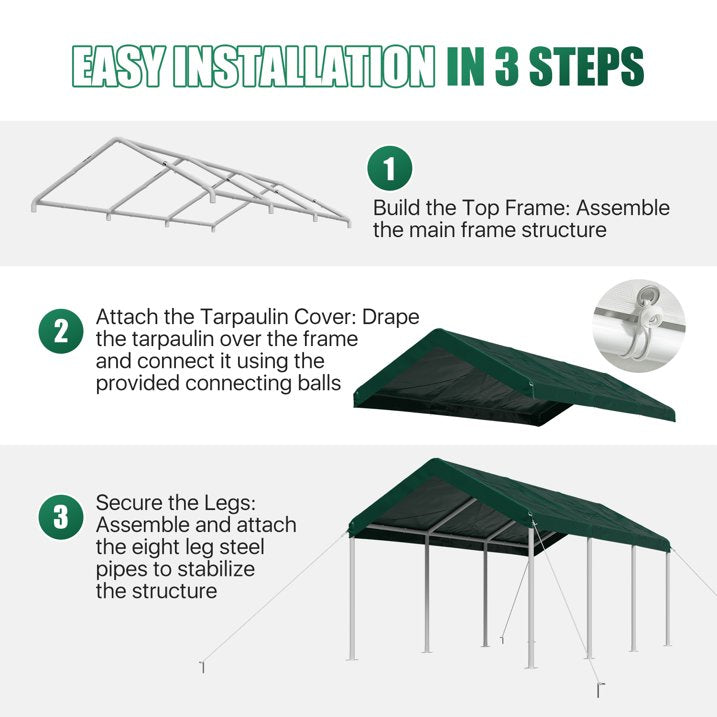 EASY INSTALLATION IN 3 STEPS

1

Build the Top Frame: Assemble the main frame structure

2

Attach the Tarpaulin Cover: Drape the tarpaulin over the frame and connect it using the provided connecting balls

3

Secure the Legs: Assemble and attach the eight leg steel pipes to stabilize the structure