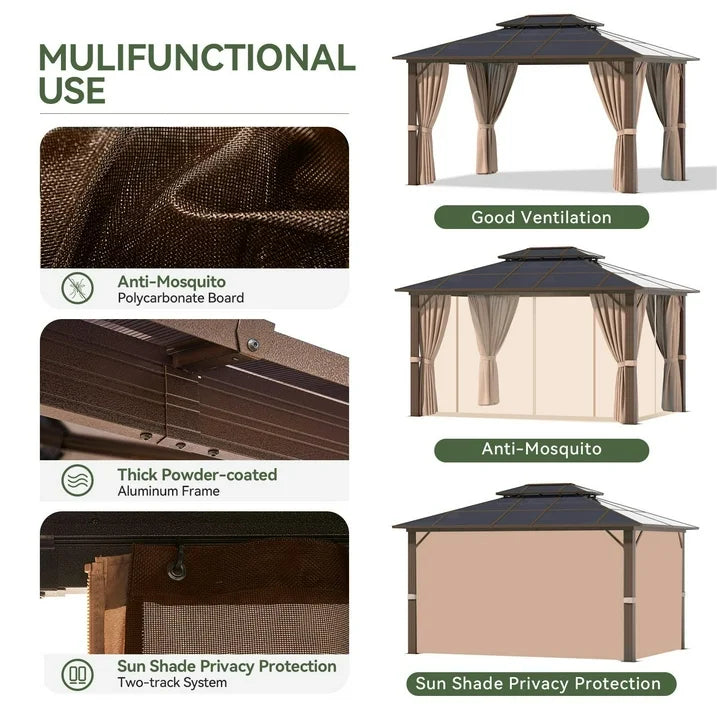 MULIFUNCTIONAL USE

Anti-Mosquito
Polycarbonate Board

Thick Powder-coated
Aluminum Frame

Sun Shade Privacy Protection
Two-track System

Good Ventilation

Anti-Mosquito

Sun Shade Privacy Protection